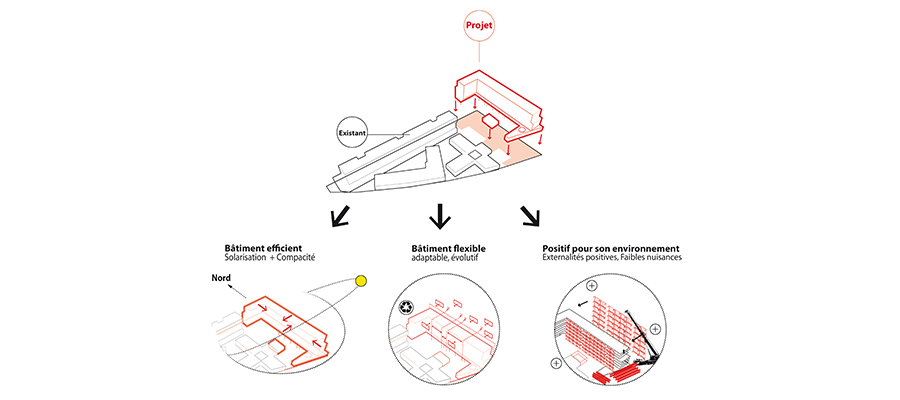 Projet

Existant

Bâtiment efficient
Solarisation + Compacité

Nord

Bâtiment flexible
adaptable, évolutif

Positif pour son environnement
Externalités positives, Faibles nuisances