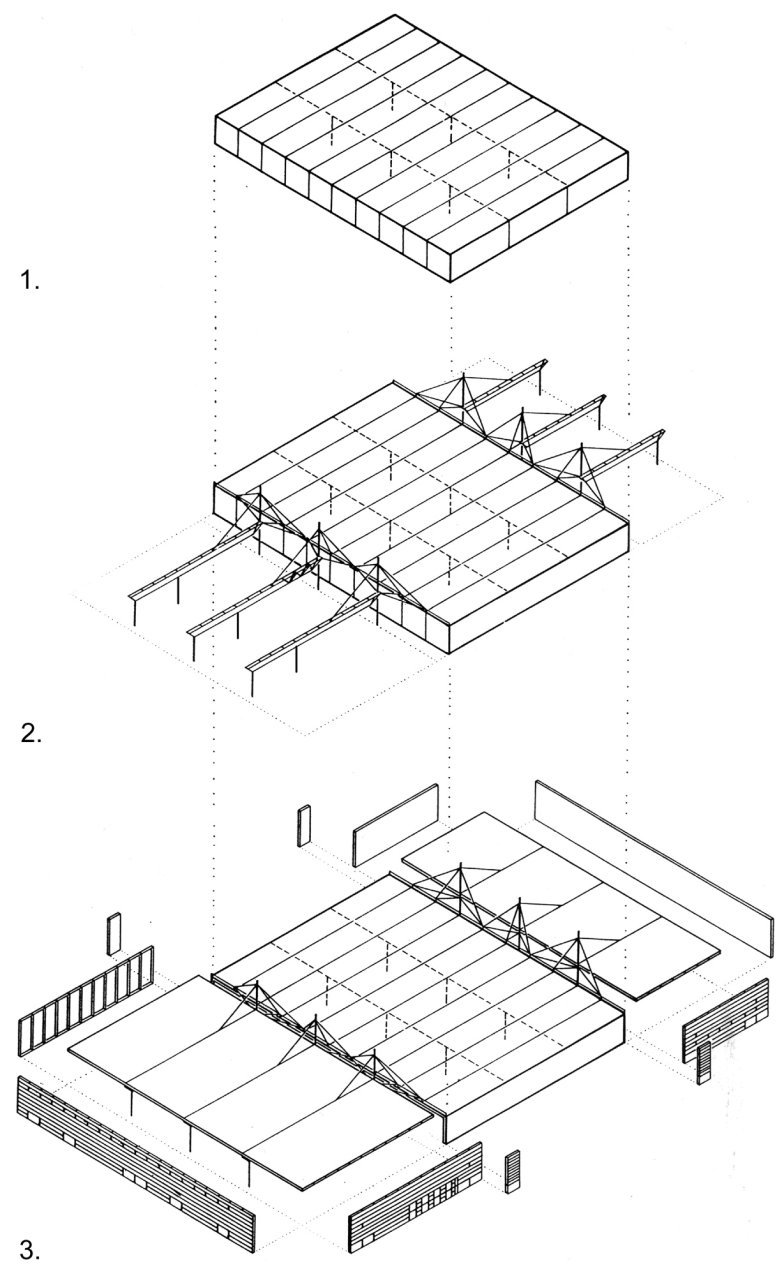 1.

2.

3.